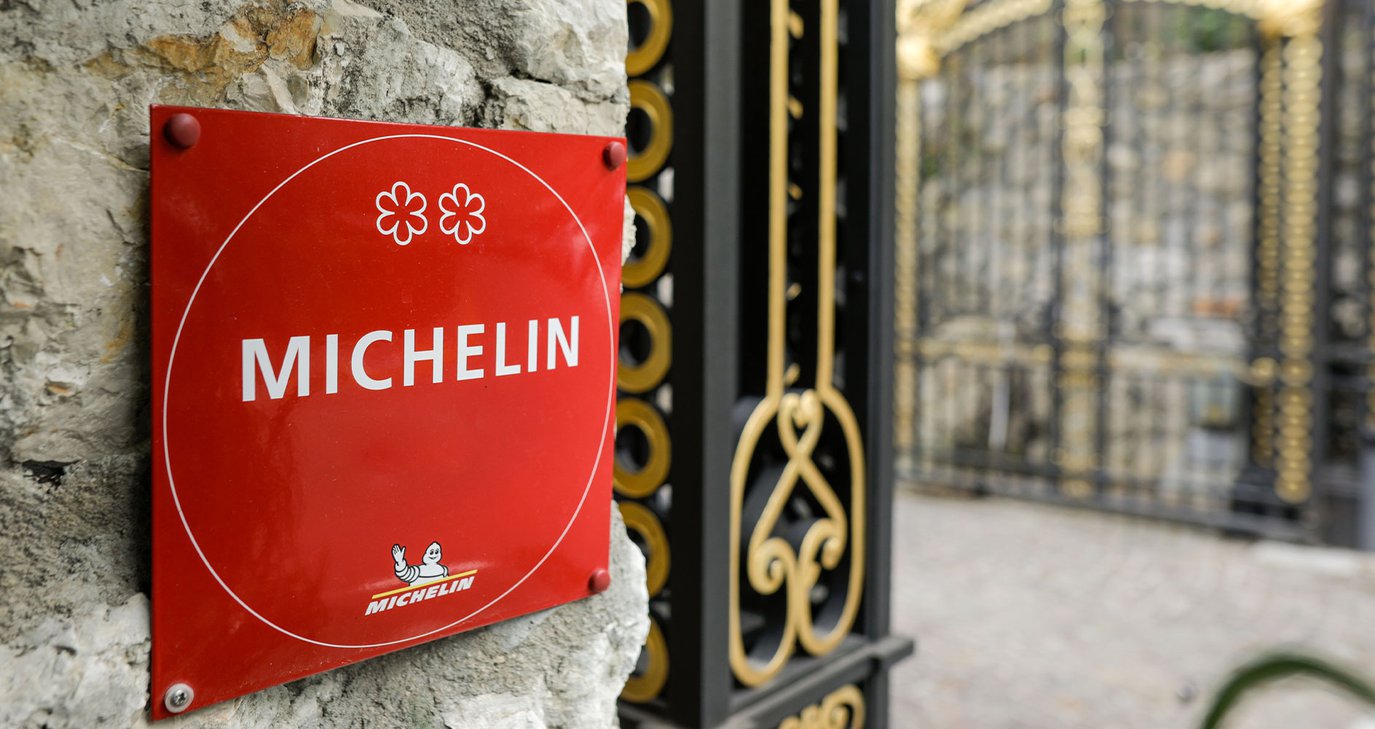 MICHELIN

MICHELIN